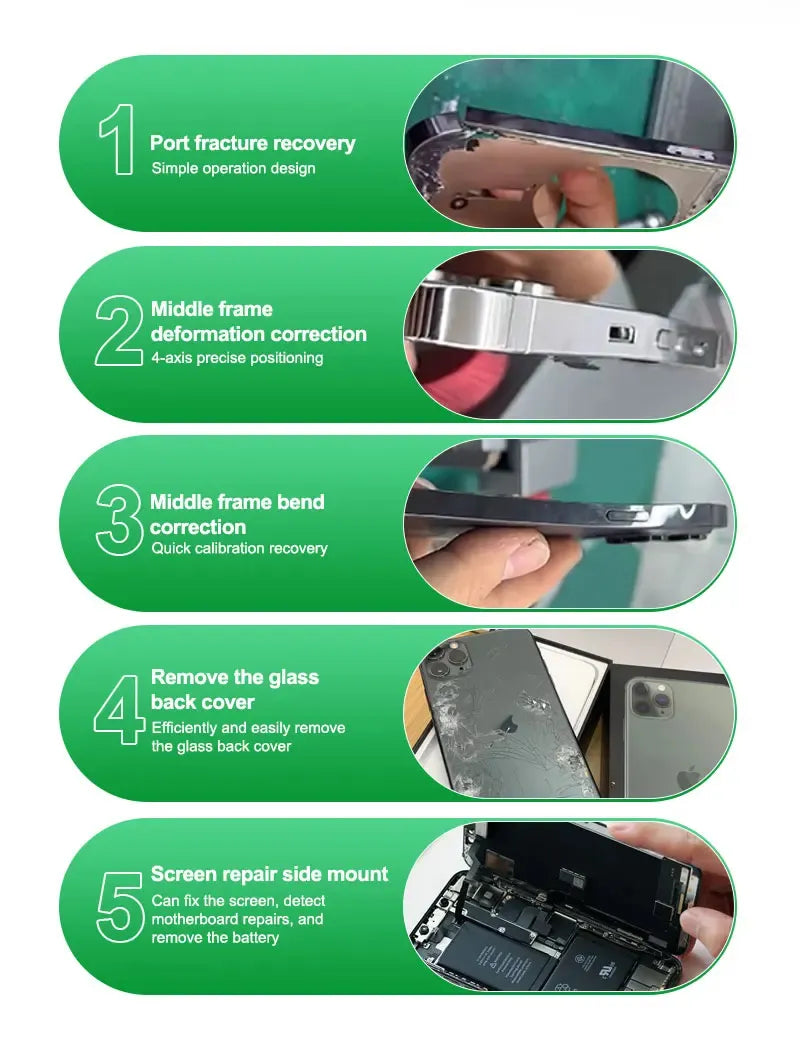 1
Port fracture recovery
Simple operation design

2
Middle frame deformation correction
4-axis precise positioning

3
Middle frame bend correction
Quick calibration recovery

4
Remove the glass back cover
Efficiently and easily remove the glass back cover

5
Screen repair side mount
Can fix the screen, detect motherboard repairs, and remove the battery