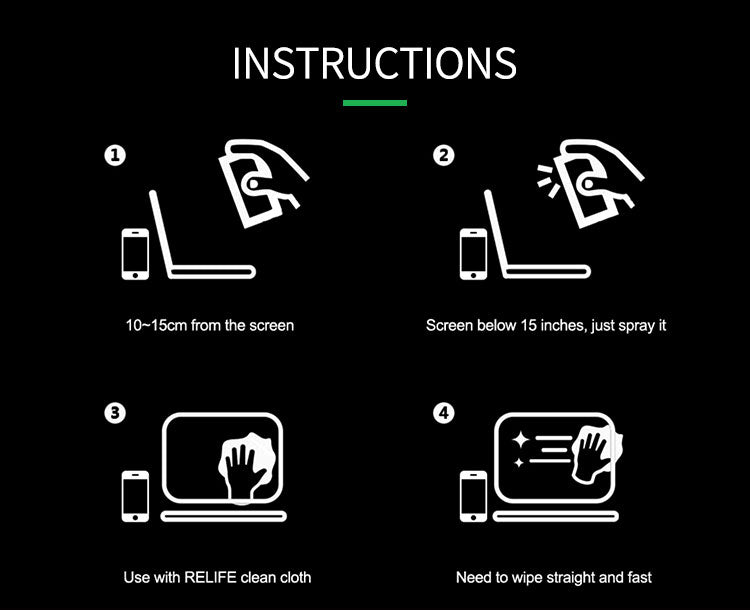 INSTRUCTIONS

1

10~15cm from the screen

2

Screen below 15 inches, just spray it

3

Use with RELIFE clean cloth

4

Need to wipe straight and fast