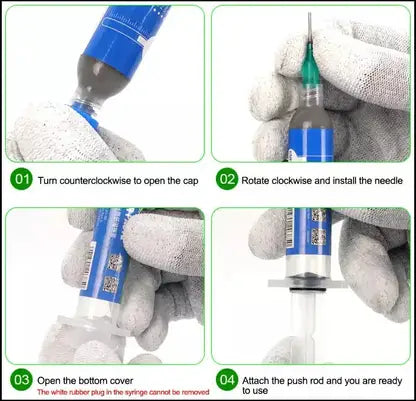 01 Turn counterclockwise to open the cap

02 Rotate clockwise and install the needle

03 Open the bottom cover

The white rubber plug in the syringe cannot be removed

04 Attach the push rod and you are ready to use